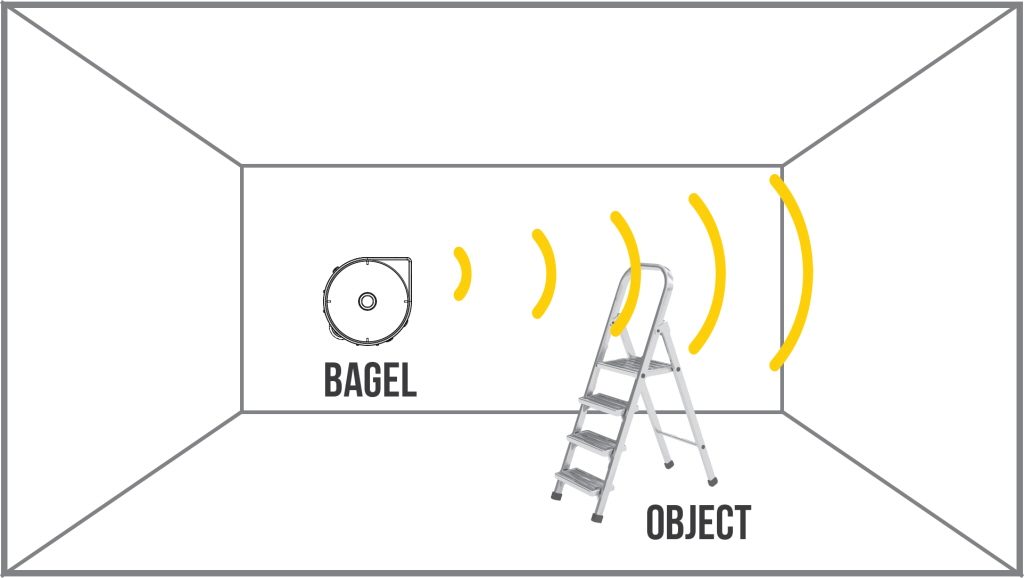 BAGEL

OBJECT